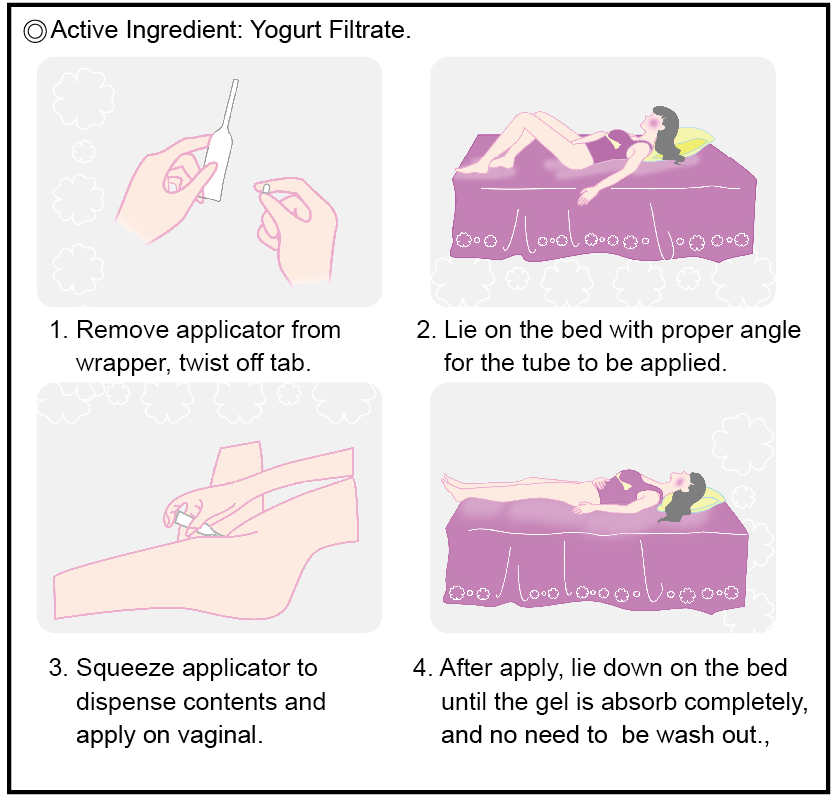 ◎Active Ingredient: Yogurt Filtrate.

1. Remove applicator from wrapper, twist off tab.

2. Lie on the bed with proper angle for the tube to be applied.

3. Squeeze applicator to dispense contents and apply on vaginal.

4. After apply, lie down on the bed until the gel is absorb completely, and no need to be wash out.,